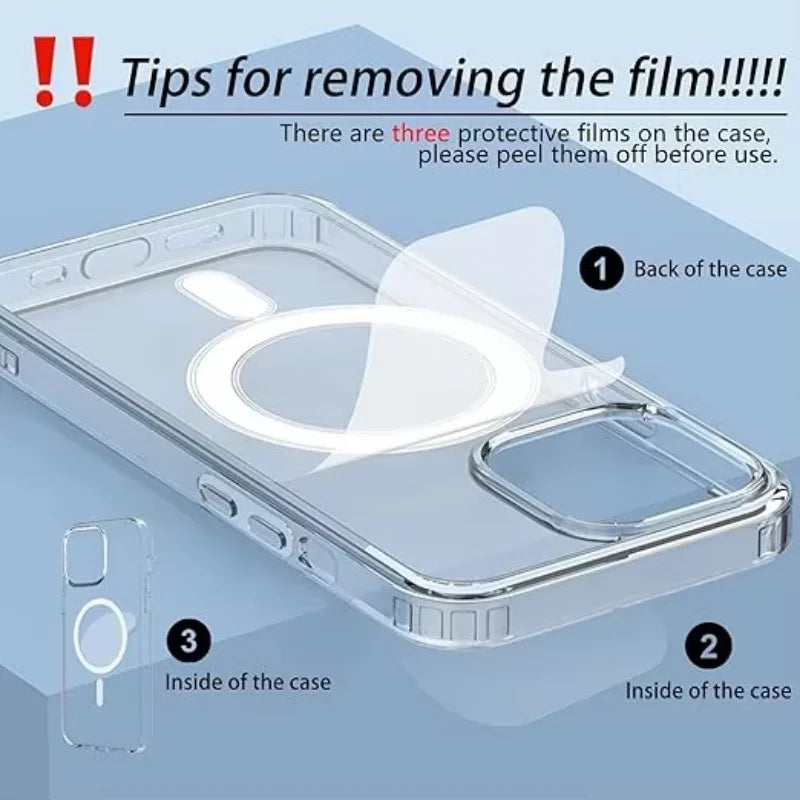 !! Tips for removing the film!!!!!

There are three protective films on the case, please peel them off before use.

1 Back of the case

3 Inside of the case

2 Inside of the case